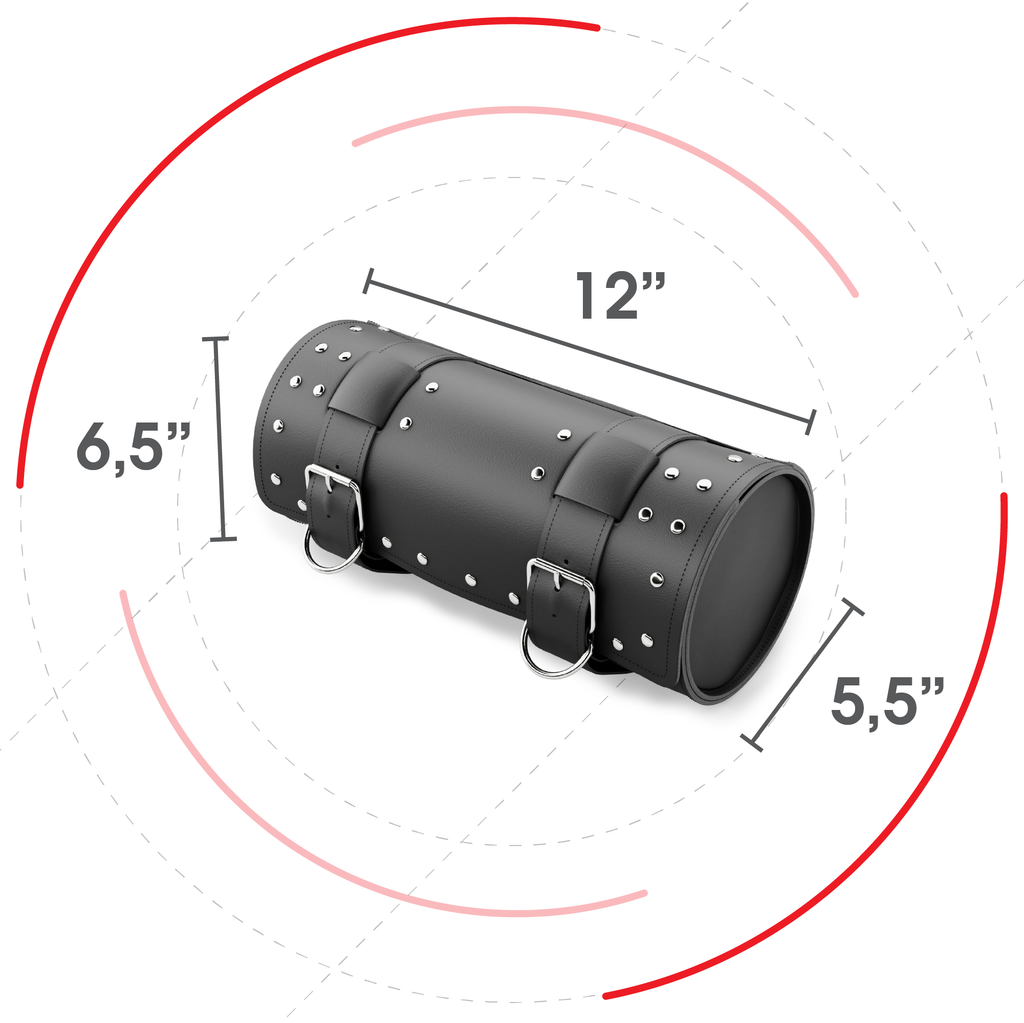 12”

6,5”

5,5”