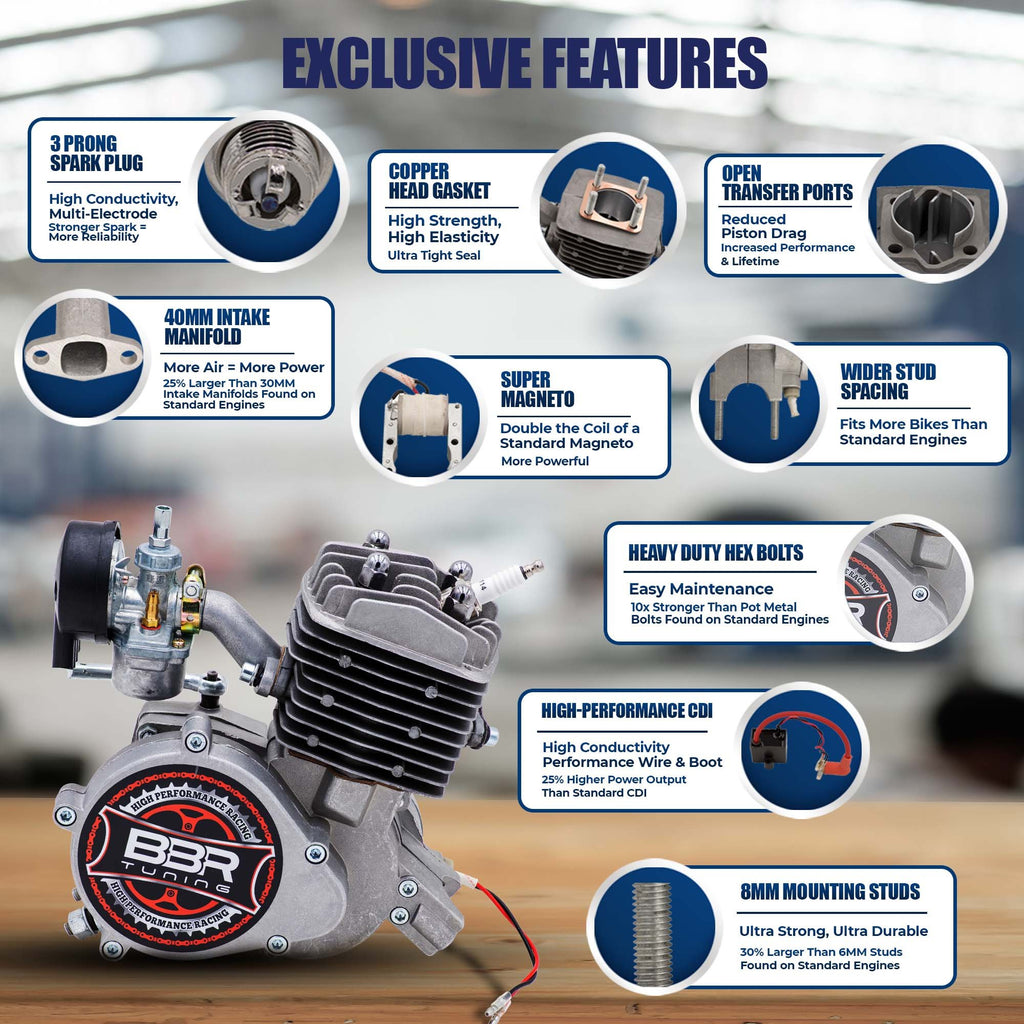 EXCLUSIVE FEATURES

3 PRONG SPARK PLUG

High Conductivity, Multi-Electrode

Stronger Spark = More Reliability

COPPER HEAD GASKET

High Strength, High Elasticity

Ultra Tight Seal

OPEN TRANSFER PORTS

Reduced Piston Drag

Increased Performance & Lifetime

40MM INTAKE MANIFOLD

More Air = More Power

25% Larger Than 30MM Intake Manifolds Found on Standard Engines

SUPER MAGNETO

Double the Coil of a Standard Magneto

More Powerful

WIDER STUD SPACING

Fits More Bikes Than Standard Engines

HEAVY DUTY HEX BOLTS

Easy Maintenance

10x Stronger Than Pot Metal Bolts Found on Standard Engines

HIGH-PERFORMANCE CDI

High Conductivity Performance Wire & Boot

25% Higher Power Output Than Standard CDI

8MM MOUNTING STUDS

Ultra Strong, Ultra Durable

30% Larger Than 6MM Studs Found on Standard Engines

HIGH PERFORMANCE RACING

BBR TUNING

HIGH PERFORMANCE RACING